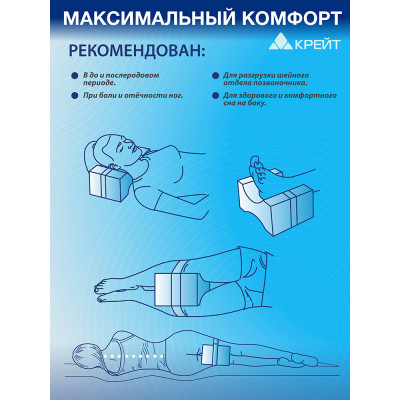 МАКСИМАЛЬНЫЙ КОМФОРТ

КРЕЙТ

РЕКОМЕНДОВАН:

• В до и послеродовом периоде.

• При боли и отёчности ног.

• Для разгрузки шейного отдела позвоночника.

• Для здорового и комфортного сна на боку.